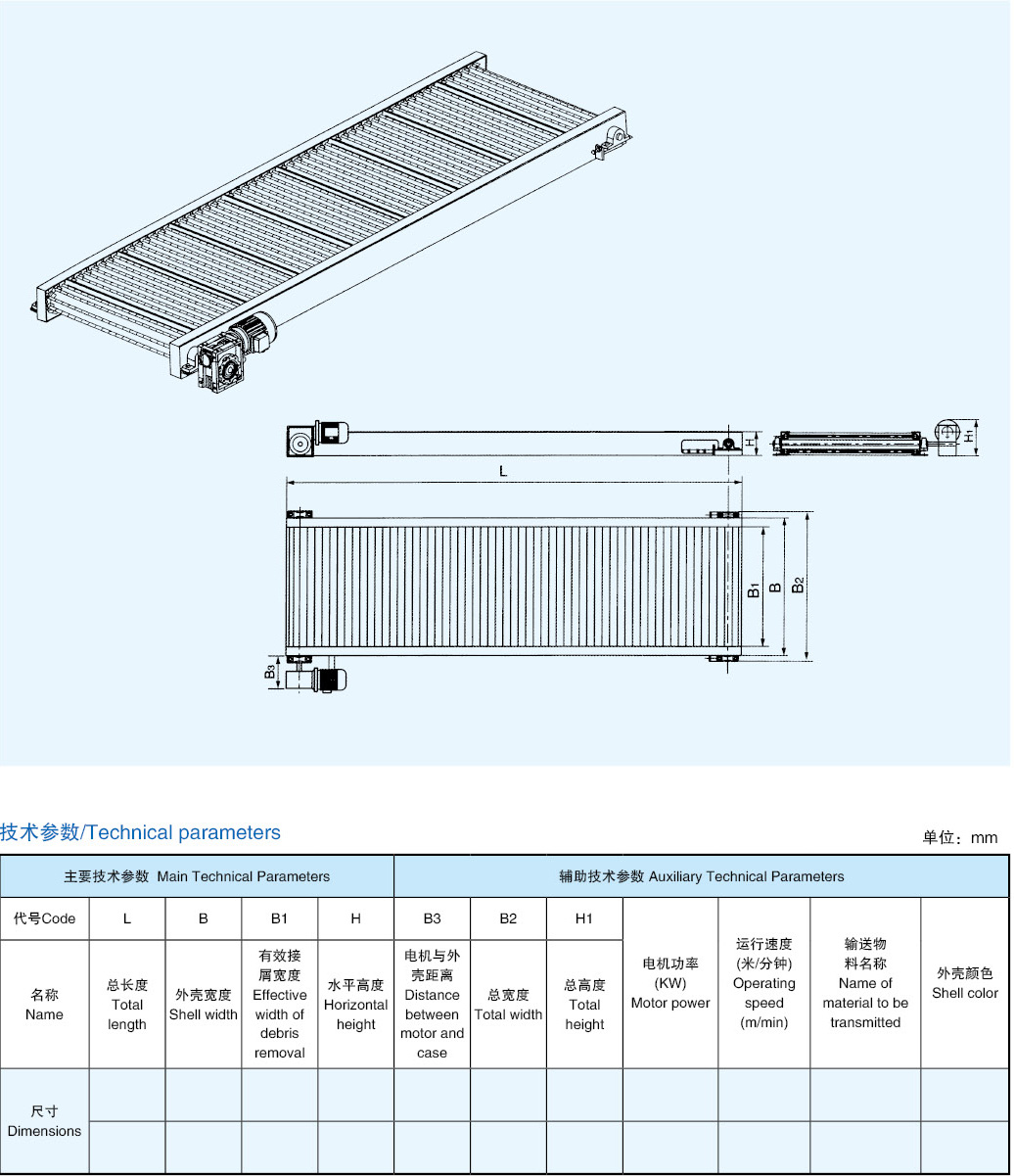 H

H1

L

B1 B B2

B3

技术参数/Technical parameters

单位：mm

| 主要技术参数 Main Technical Parameters | | | | | 辅助技术参数 Auxiliary Technical Parameters | | | | | | |
|---|---|---|---|---|---|---|---|---|---|---|---|
| 代号Code | L | B | B1 | H | B3 | B2 | H1 | 电机功率 (KW) Motor power | 运行速度 (米/分钟) Operating speed (m/min) | 输送物料名称 Name of material to be transmitted | 外壳颜色 Shell color |
| 名称 Name | 总长度 Total length | 外壳宽度 Shell width | 有效接屑宽度 Effective width of debris removal | 水平高度 Horizontal height | 电机与外壳距离 Distance between motor and case | 总宽度 Total width | 总高度 Total height | | | | |
| 尺寸 Dimensions | | | | | | | | | | | |
| | | | | | | | | | | | |